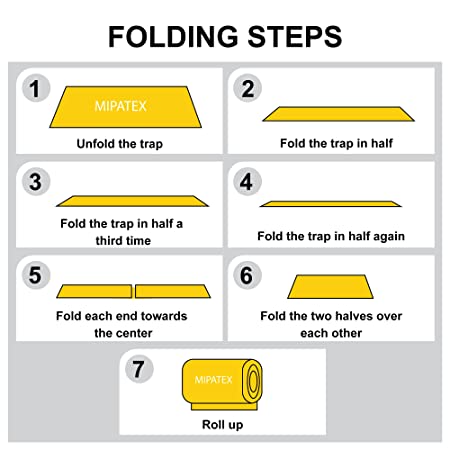 FOLDING STEPS

1
MIPATEX
Unfold the trap

2
Fold the trap in half

3
Fold the trap in half a third time

4
Fold the trap in half again

5
Fold each end towards the center

6
Fold the two halves over each other

7
MIPATEX
Roll up