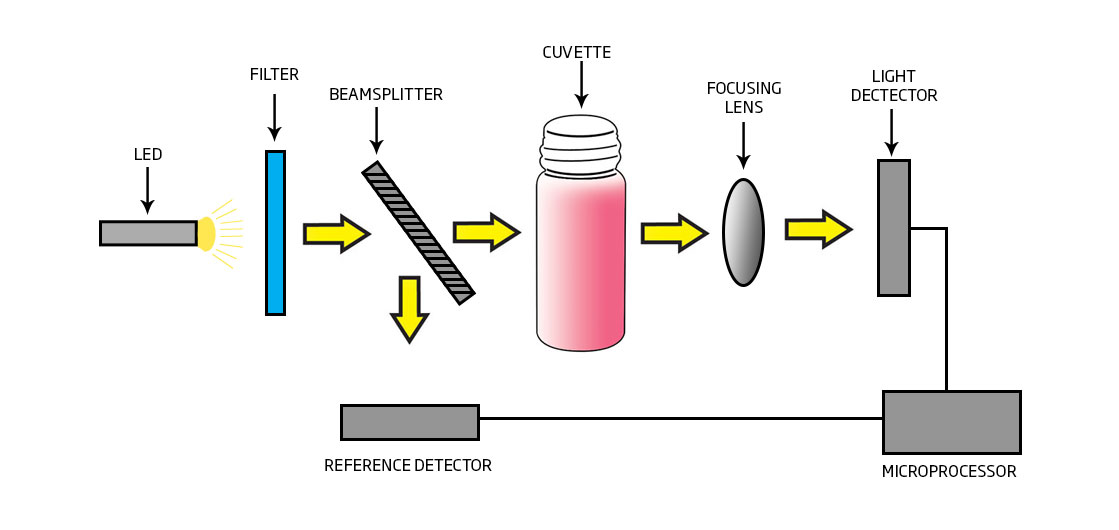 LED

FILTER

BEAMSPLITTER

CUVETTE

FOCUSING LENS

LIGHT DECTECTOR

REFERENCE DETECTOR

MICROPROCESSOR