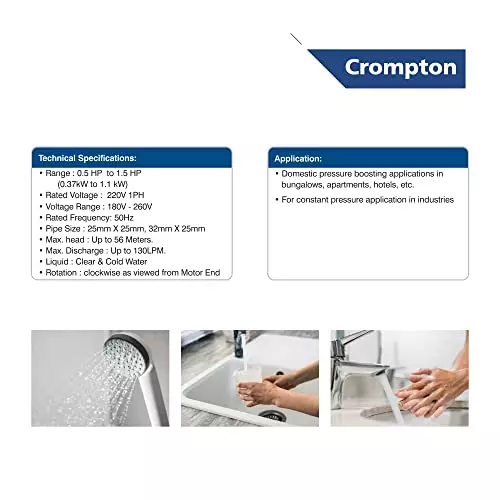 Crompton

Technical Specifications:

• Range : 0.5 HP to 1.5 HP (0.37kW to 1.1 kW)
• Rated Voltage : 220V 1PH
• Voltage Range : 180V - 260V
• Rated Frequency: 50Hz
• Pipe Size : 25mm X 25mm, 32mm X 25mm
• Max. head : Up to 56 Meters.
• Max. Discharge : Up to 130LPM.
• Liquid : Clear & Cold Water
• Rotation : clockwise as viewed from Motor End

Application:

• Domestic pressure boosting applications in bungalows, apartments, hotels, etc.
• For constant pressure application in industries