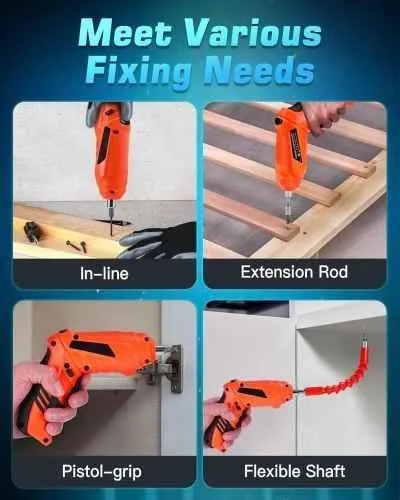 Meet Various Fixing Needs

In-line

Extension Rod

Pistol-grip

Flexible Shaft