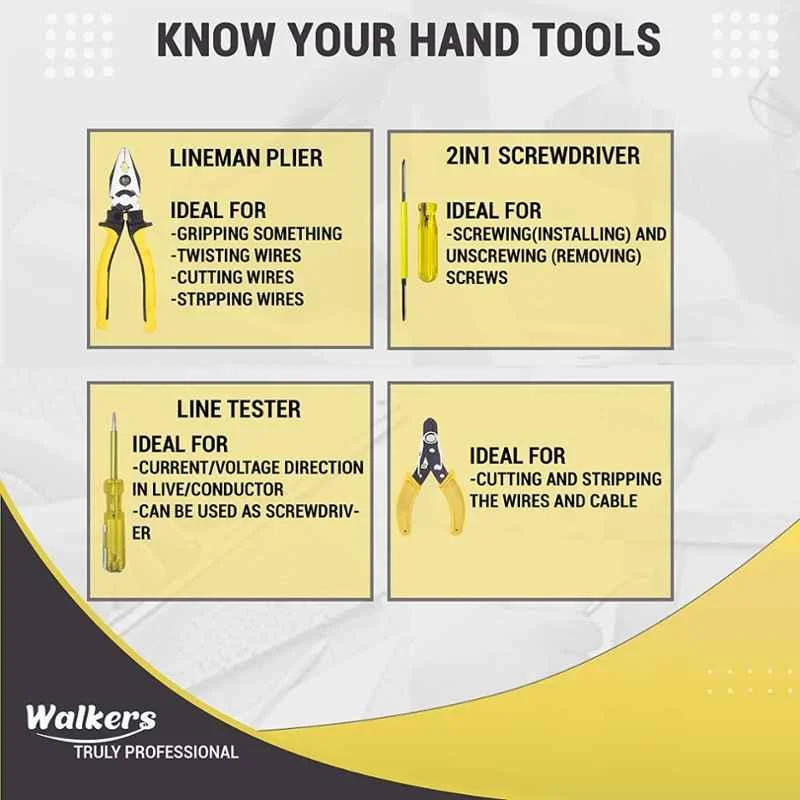 KNOW YOUR HAND TOOLS

LINEMAN PLIER

IDEAL FOR
-GRIPPING SOMETHING
-TWISTING WIRES
-CUTTING WIRES
-STRPPING WIRES

2IN1 SCREWDRIVER

IDEAL FOR
-SCREWING(INSTALLING) AND UNSCREWING (REMOVING) SCREWS

LINE TESTER

IDEAL FOR
-CURRENT/VOLTAGE DIRECTION IN LIVE/CONDUCTOR
-CAN BE USED AS SCREWDRIVER

IDEAL FOR
-CUTTING AND STRIPPING THE WIRES AND CABLE

Walkers
TRULY PROFESSIONAL