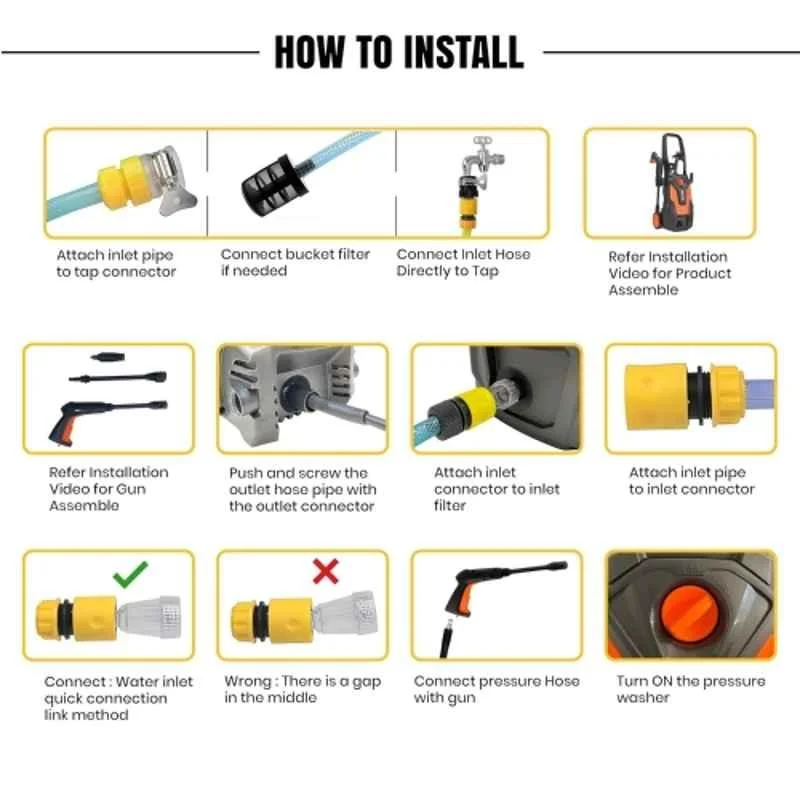 HOW TO INSTALL

Attach inlet pipe to tap connector

Connect bucket filter if needed

Connect Inlet Hose Directly to Tap

Refer Installation Video for Product Assemble

Refer Installation Video for Gun Assemble

Push and screw the outlet hose pipe with the outlet connector

Attach inlet connector to inlet filter

Attach inlet pipe to inlet connector

Connect : Water inlet quick connection link method

Wrong : There is a gap in the middle

Connect pressure Hose with gun

Turn ON the pressure washer