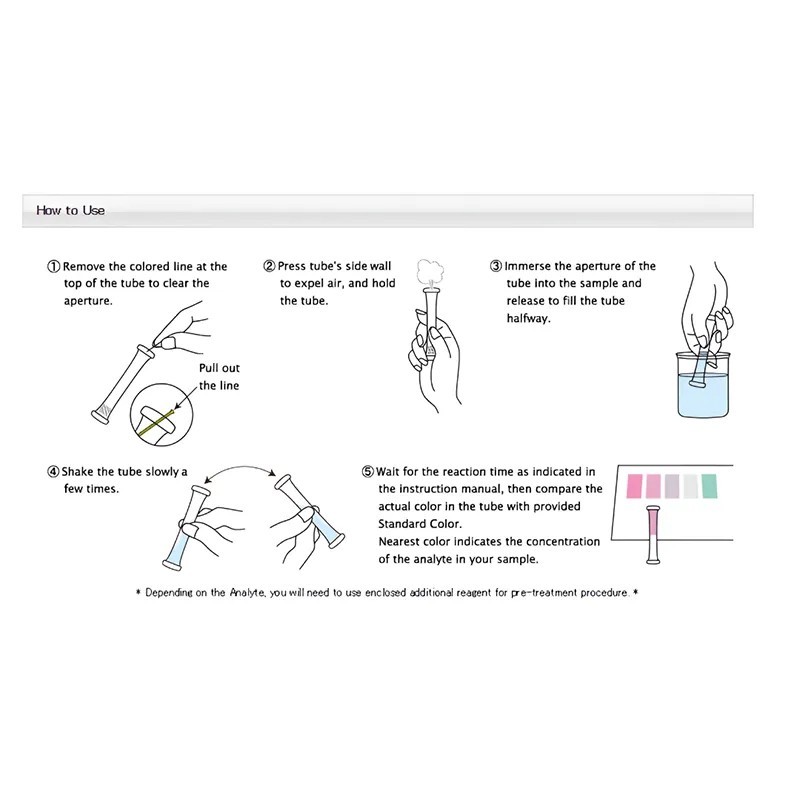 How to Use

① Remove the colored line at the top of the tube to clear the aperture.

Pull out the line

② Press tube's side wall to expel air, and hold the tube.

③ Immerse the aperture of the tube into the sample and release to fill the tube halfway.

④ Shake the tube slowly a few times.

⑤ Wait for the reaction time as indicated in the instruction manual, then compare the actual color in the tube with provided Standard Color.
Nearest color indicates the concentration of the analyte in your sample.

* Depending on the Analyte, you will need to use enclosed additional reagent for pre-treatment procedure. *