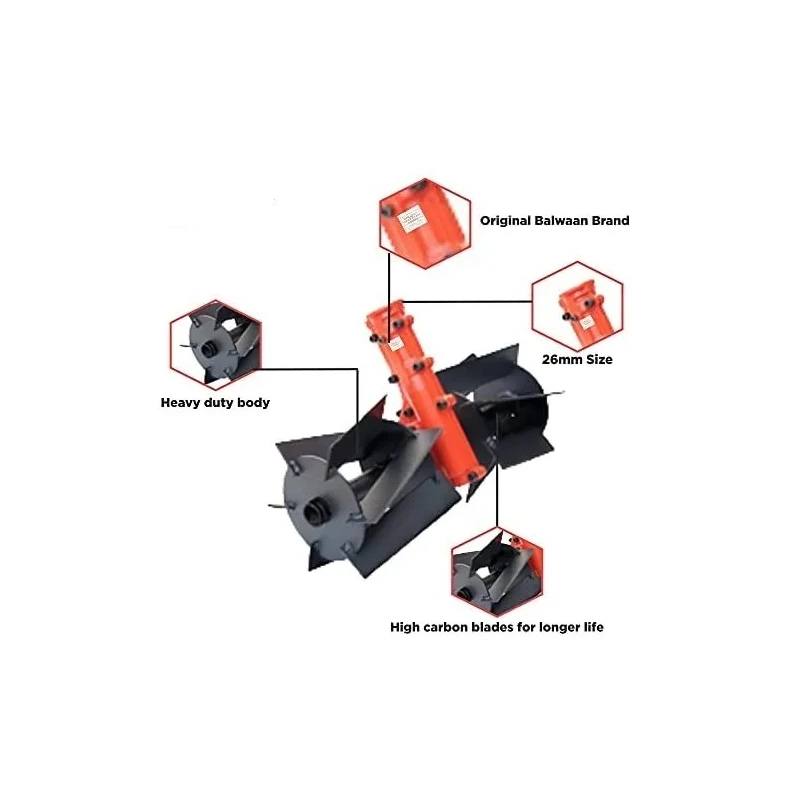 Original Balwaan Brand

26mm Size

Heavy duty body

High carbon blades for longer life