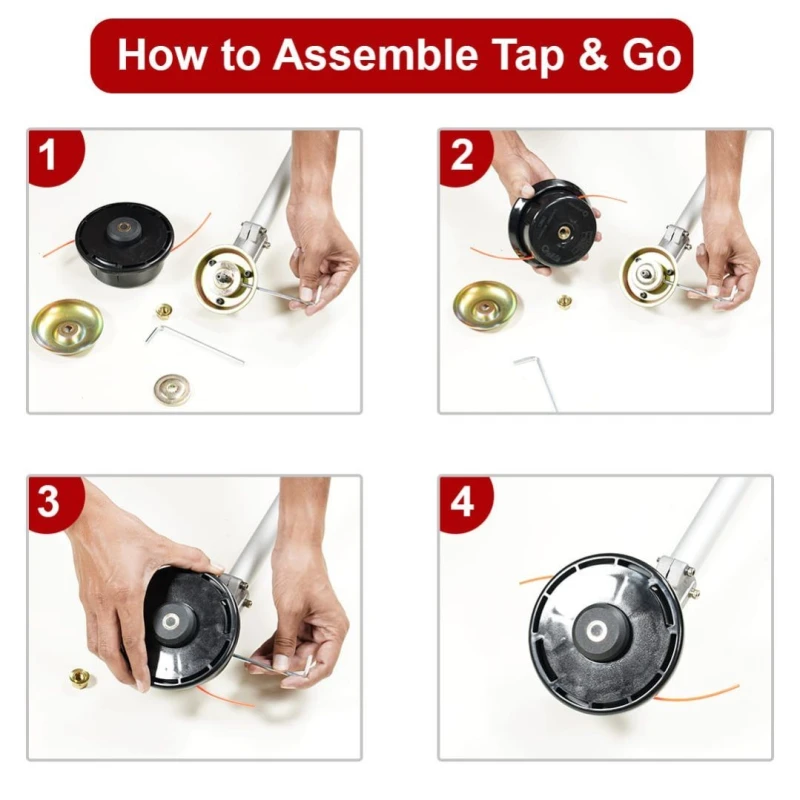 How to Assemble Tap & Go

1

2

3

4