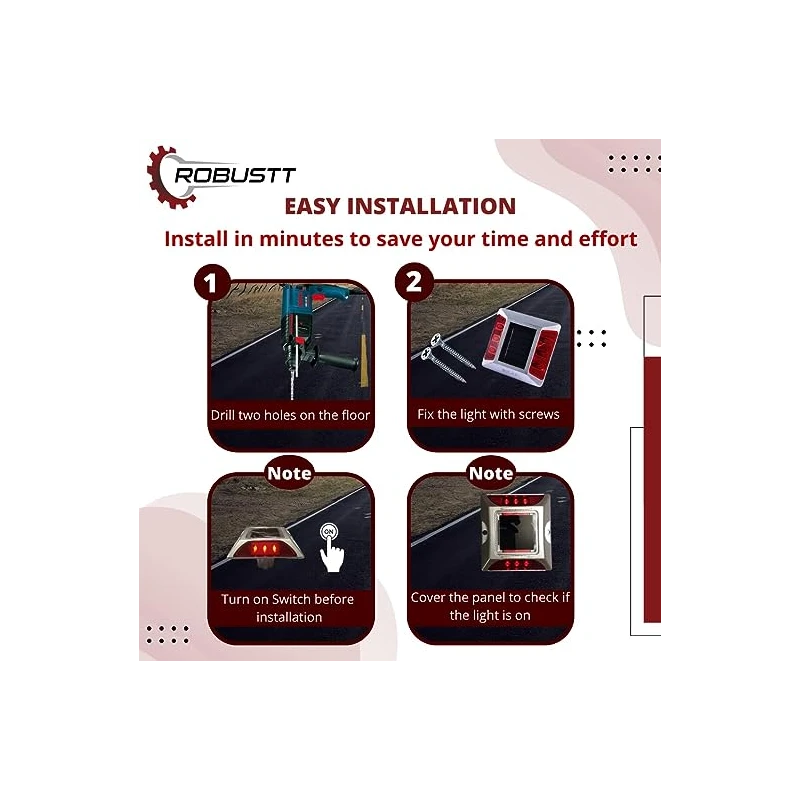 ROBUSTT

EASY INSTALLATION

Install in minutes to save your time and effort

1

Drill two holes on the floor

2

Fix the light with screws

Note

ON

Turn on Switch before installation

Note

Cover the panel to check if the light is on