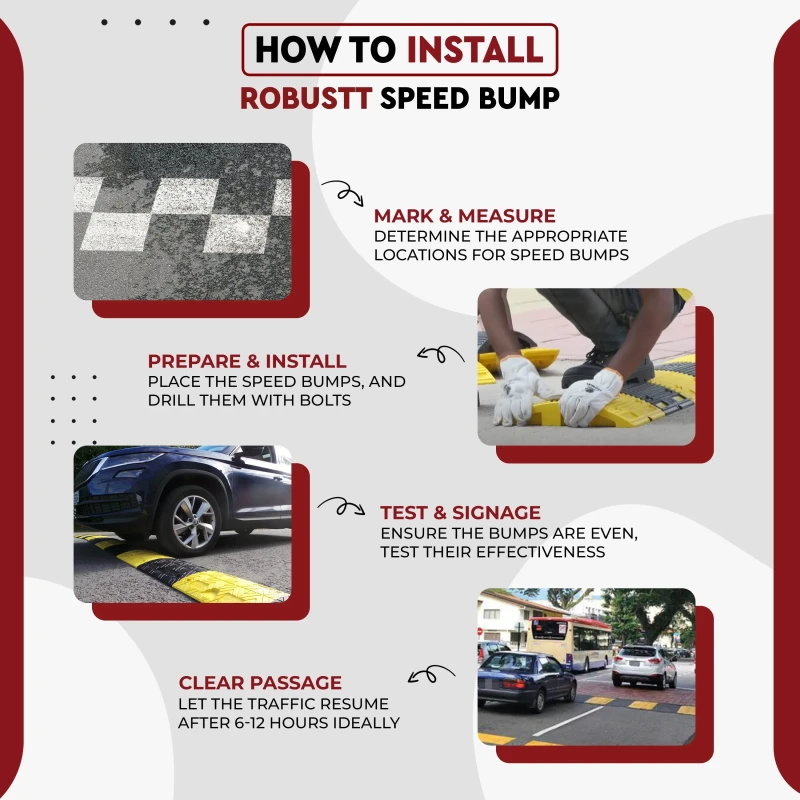 HOW TO INSTALL
ROBUSTT SPEED BUMP

MARK & MEASURE
DETERMINE THE APPROPRIATE LOCATIONS FOR SPEED BUMPS

PREPARE & INSTALL
PLACE THE SPEED BUMPS, AND DRILL THEM WITH BOLTS

TEST & SIGNAGE
ENSURE THE BUMPS ARE EVEN, TEST THEIR EFFECTIVENESS

CLEAR PASSAGE
LET THE TRAFFIC RESUME AFTER 6-12 HOURS IDEALLY