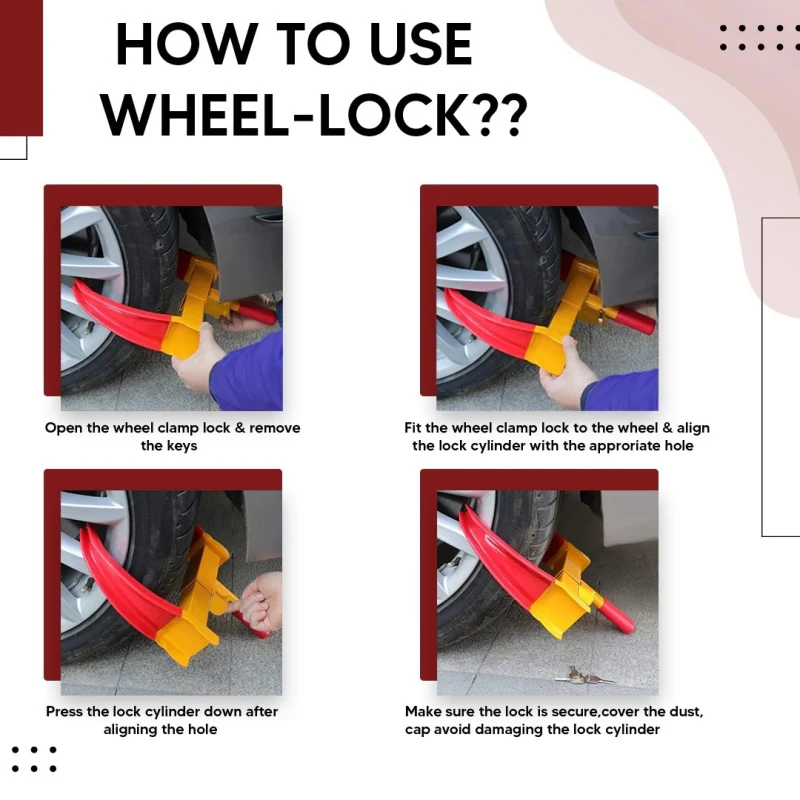 HOW TO USE WHEEL-LOCK??

Open the wheel clamp lock & remove the keys

Fit the wheel clamp lock to the wheel & align the lock cylinder with the approriate hole

Press the lock cylinder down after aligning the hole

Make sure the lock is secure,cover the dust, cap avoid damaging the lock cylinder