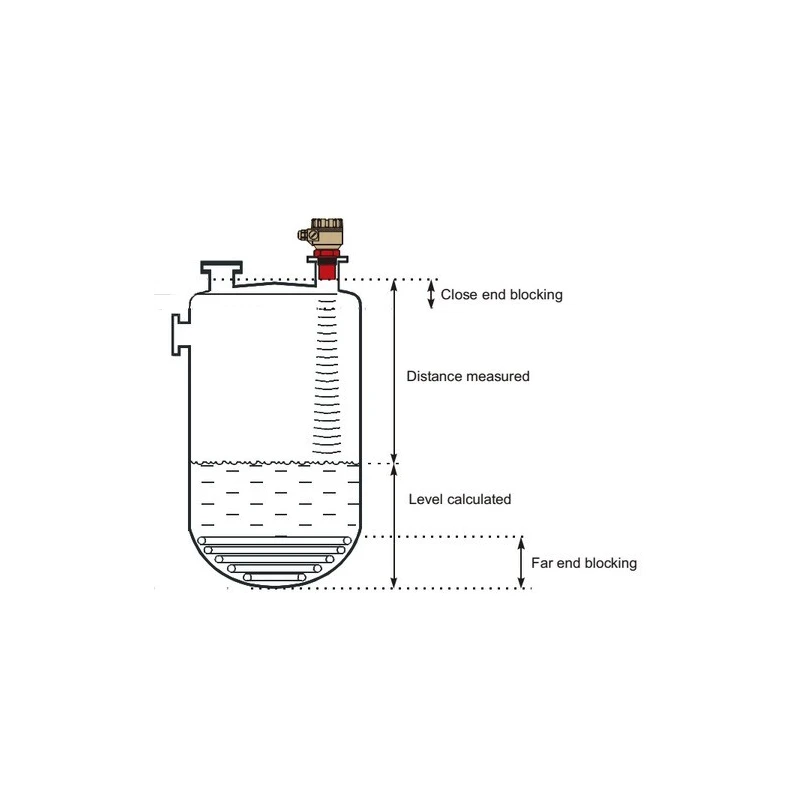 Close end blocking

Distance measured

Level calculated

Far end blocking