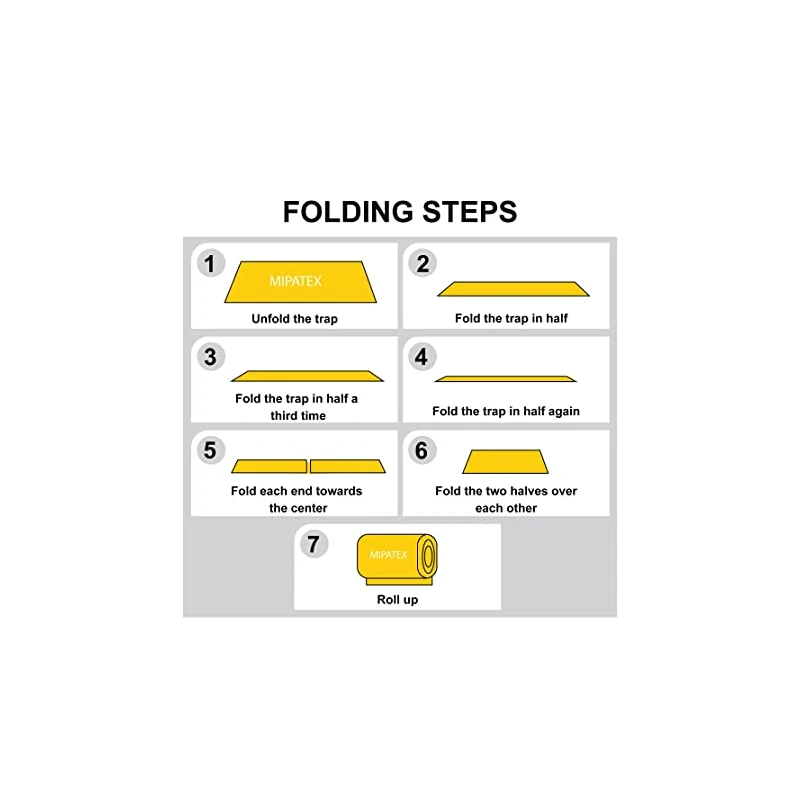 FOLDING STEPS

1
MIPATEX
Unfold the trap

2
Fold the trap in half

3
Fold the trap in half a third time

4
Fold the trap in half again

5
Fold each end towards the center

6
Fold the two halves over each other

7
MIPATEX
Roll up