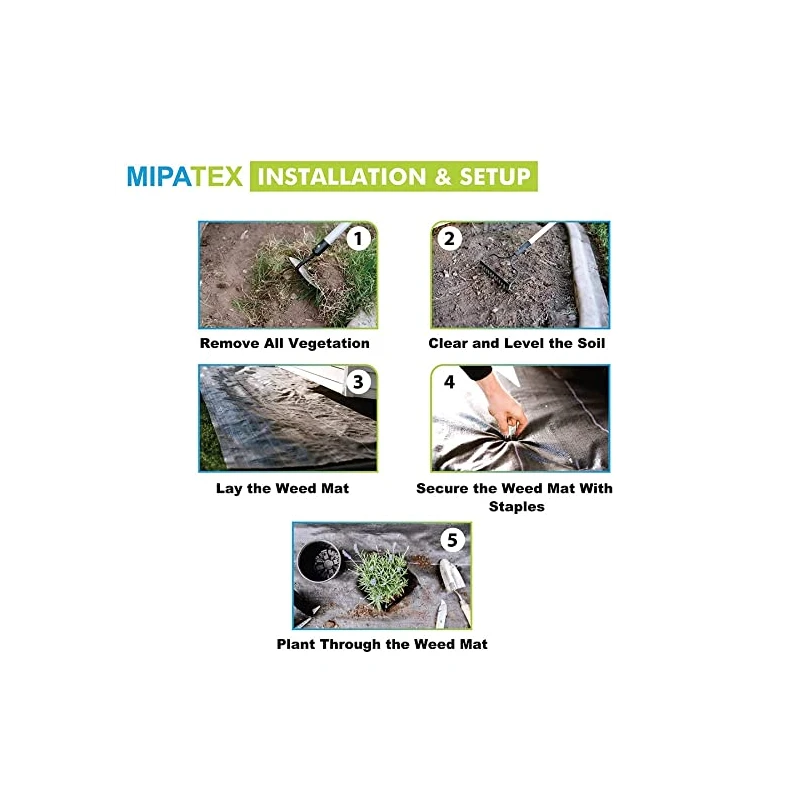 MIPATEX INSTALLATION & SETUP

1

Remove All Vegetation

2

Clear and Level the Soil

3

Lay the Weed Mat

4

Secure the Weed Mat With Staples

5

Plant Through the Weed Mat