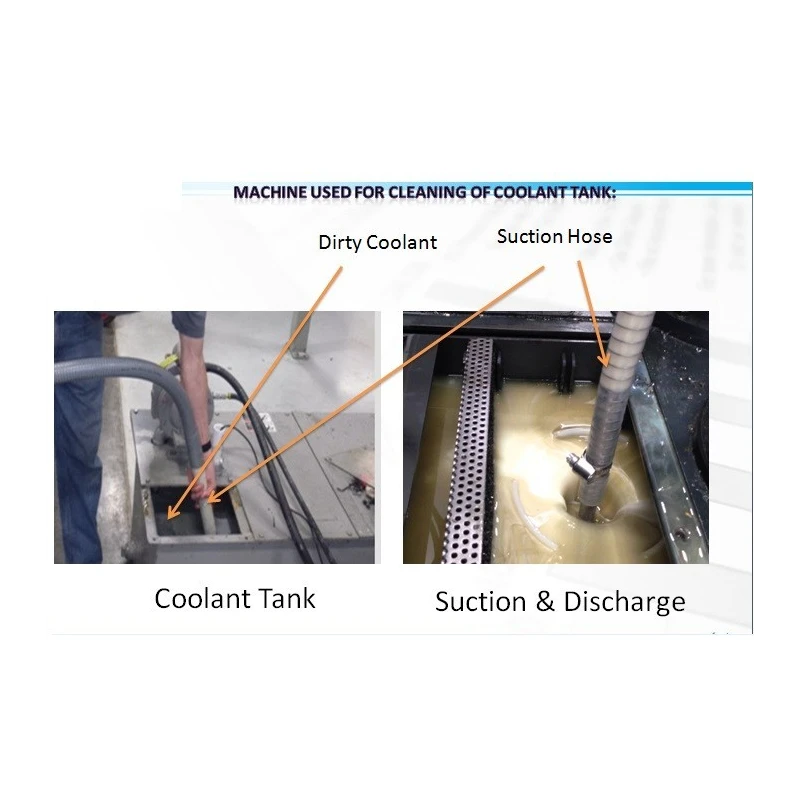 MACHINE USED FOR CLEANING OF COOLANT TANK:

Dirty Coolant

Suction Hose

Coolant Tank

Suction & Discharge