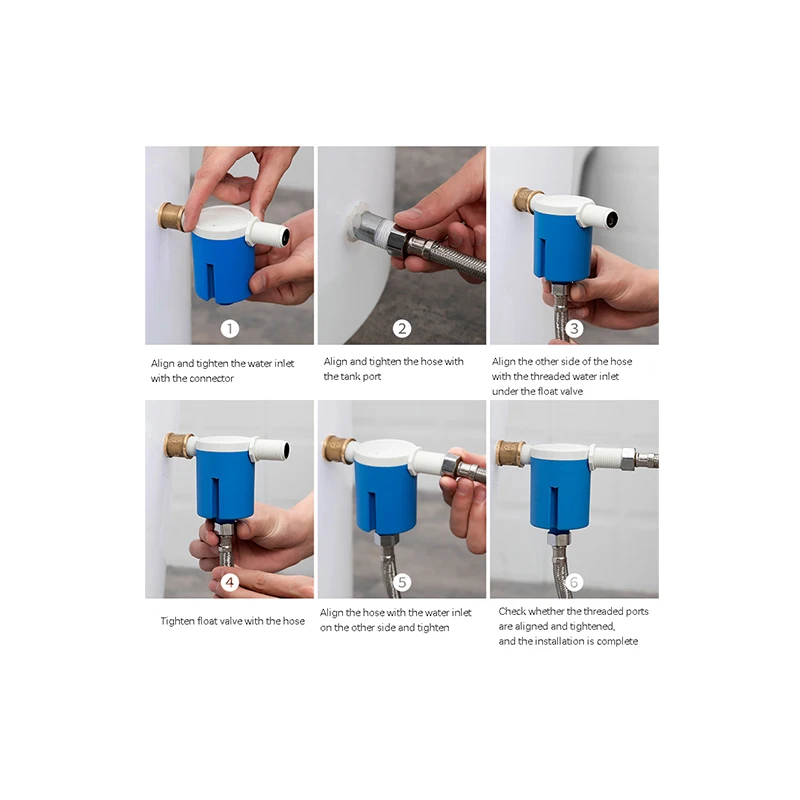 1

Align and tighten the water inlet with the connector

2

Align and tighten the hose with the tank port

3

Align the other side of the hose with the threaded water inlet under the float valve

4

Tighten float valve with the hose

5

Align the hose with the water inlet on the other side and tighten

6

Check whether the threaded ports are aligned and tightened, and the installation is complete