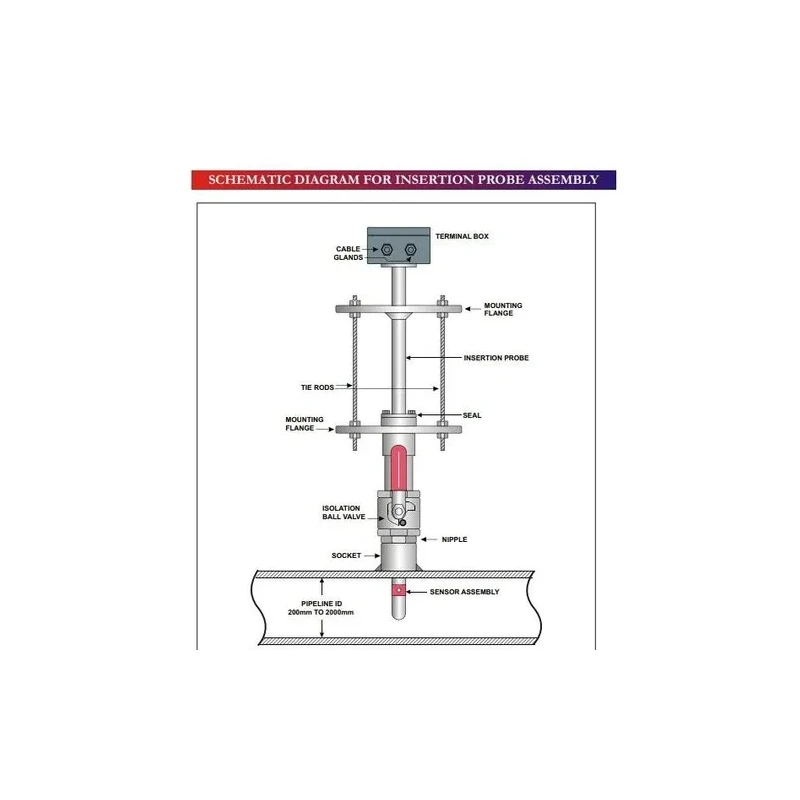 SCHEMATIC DIAGRAM FOR INSERTION PROBE ASSEMBLY

TERMINAL BOX

CABLE GLANDS

MOUNTING FLANGE

INSERTION PROBE

TIE RODS

SEAL

MOUNTING FLANGE

ISOLATION BALL VALVE

NIPPLE

SOCKET

SENSOR ASSEMBLY

PIPELINE ID
200mm TO 2000mm