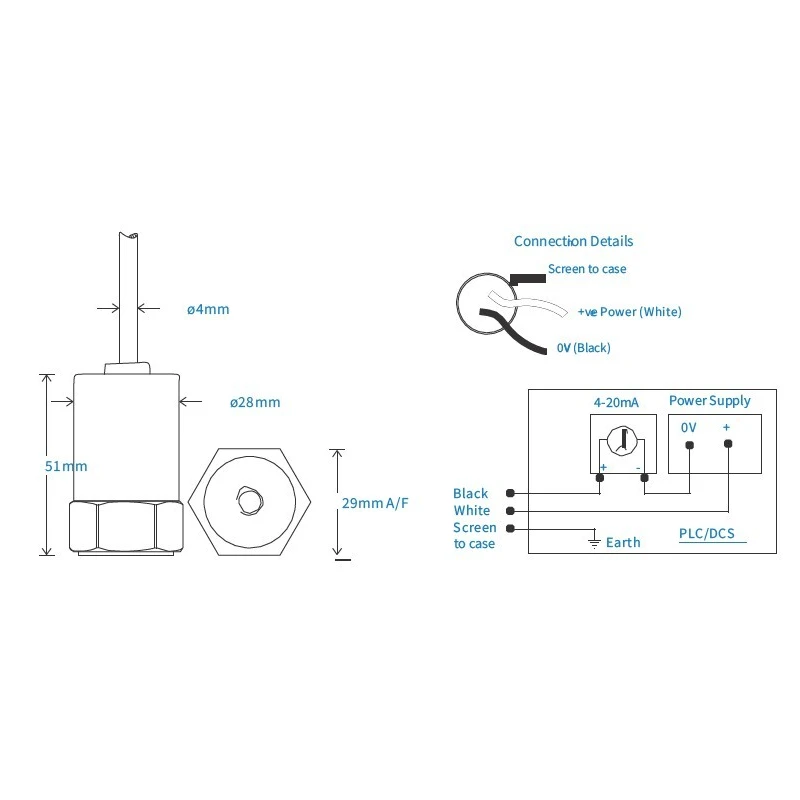 ø4mm

ø28mm

51mm

29mm A/F

Connection Details

Screen to case

+ve Power (White)

0V (Black)

4-20mA

Power Supply

0V

+

+

-

Black

White

Screen to case

Earth

PLC/DCS