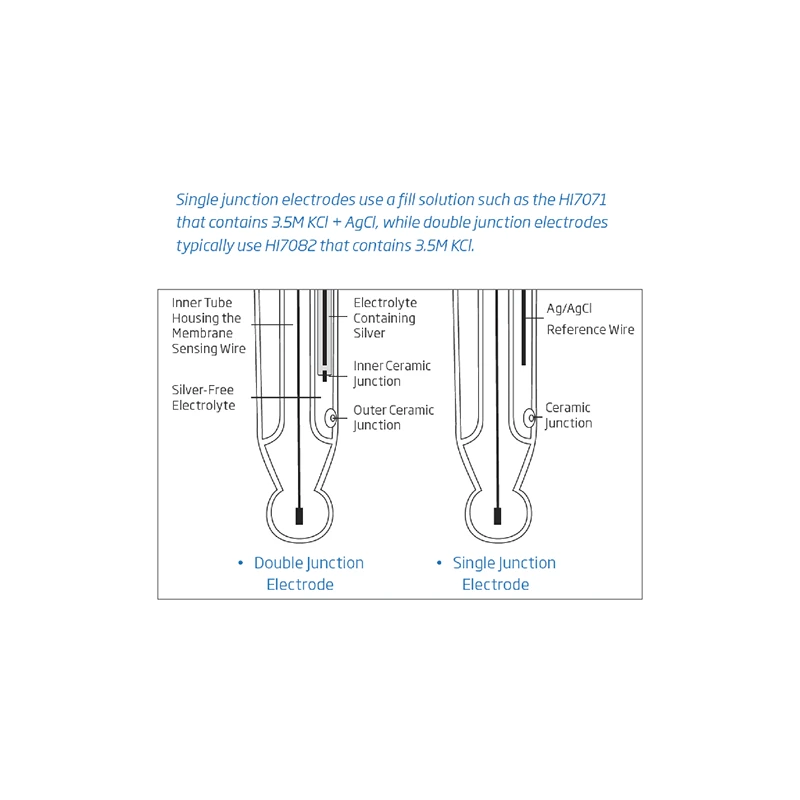 Single junction electrodes use a fill solution such as the HI7071 that contains 3.5M KCl + AgCl, while double junction electrodes typically use HI7082 that contains 3.5M KCl.

Inner Tube Housing the Membrane Sensing Wire

Silver-Free Electrolyte

Electrolyte Containing Silver

Inner Ceramic Junction

Outer Ceramic Junction

Ag/AgCl Reference Wire

Ceramic Junction

• Double Junction Electrode

• Single Junction Electrode