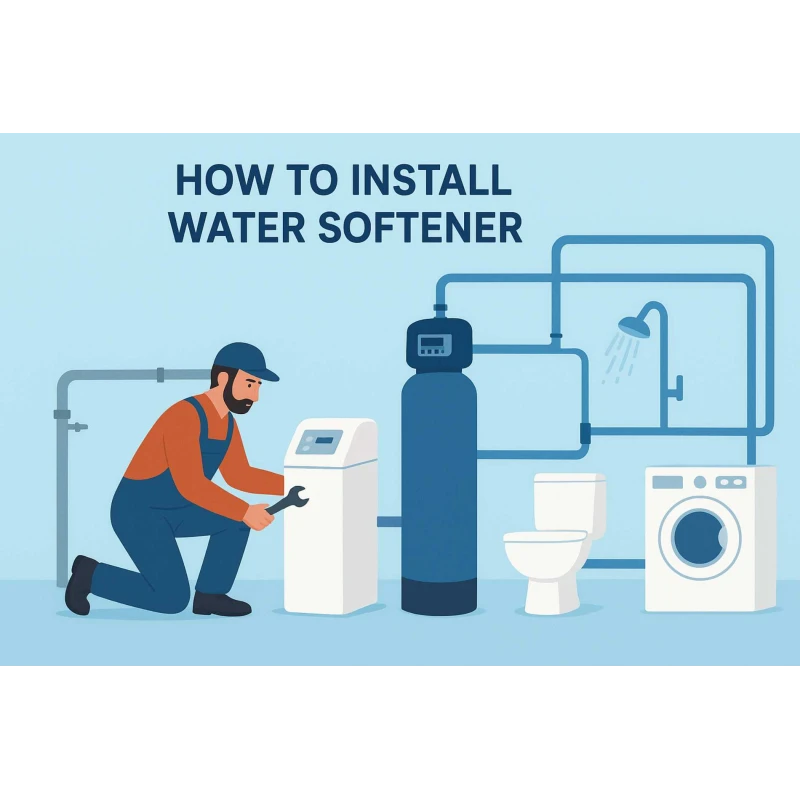 HOW TO INSTALL
WATER SOFTENER