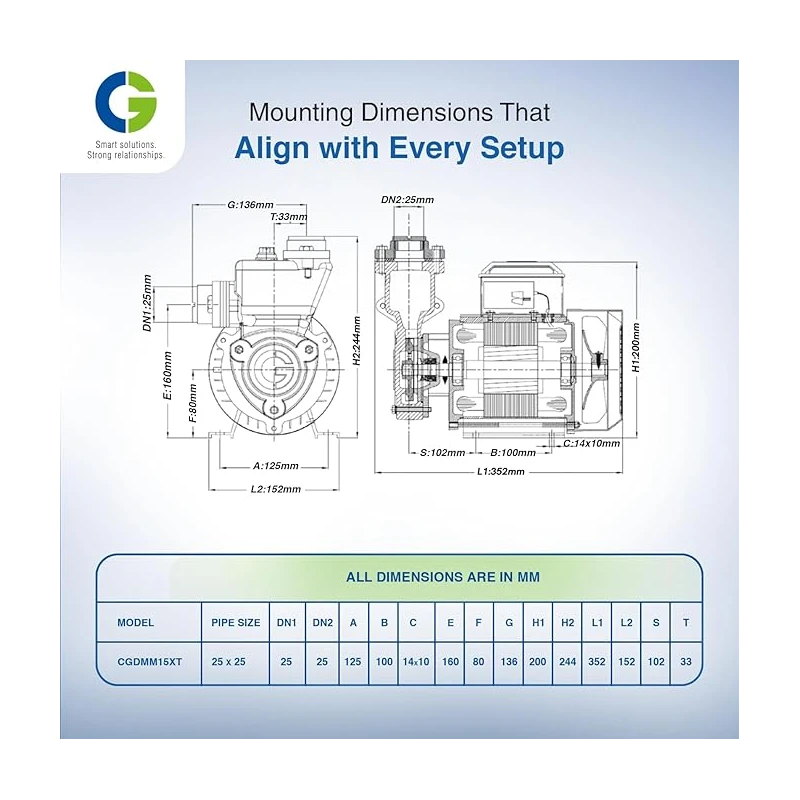 Smart solutions.
Strong relationships.

Mounting Dimensions That
Align with Every Setup

G:136mm
T:33mm
DN1:25mm
E:160mm
F:80mm
H2:244mm
A:125mm
L2:152mm
DN2:25mm
H1:200mm
S:102mm
B:100mm
C:14x10mm
L1:352mm

ALL DIMENSIONS ARE IN MM

| MODEL | PIPE SIZE | DN1 | DN2 | A | B | C | E | F | G | H1 | H2 | L1 | L2 | S | T |
|---|---|---|---|---|---|---|---|---|---|---|---|---|---|---|---|
| CGDMM15XT | 25 x 25 | 25 | 25 | 125 | 100 | 14x10 | 160 | 80 | 136 | 200 | 244 | 352 | 152 | 102 | 33 |