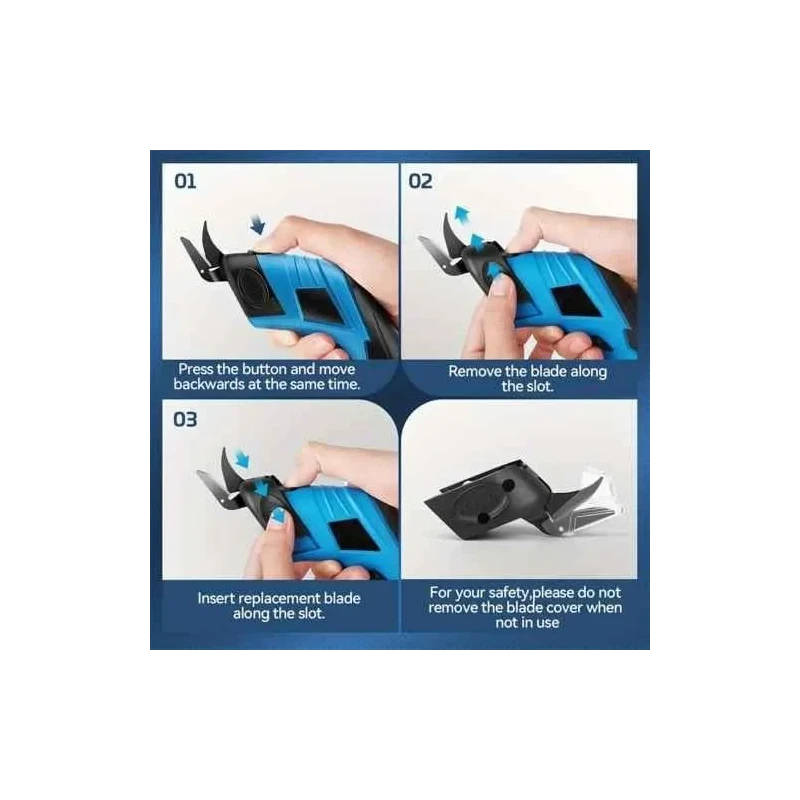 01

Press the button and move backwards at the same time.

02

Remove the blade along the slot.

03

Insert replacement blade along the slot.

For your safety,please do not remove the blade cover when not in use