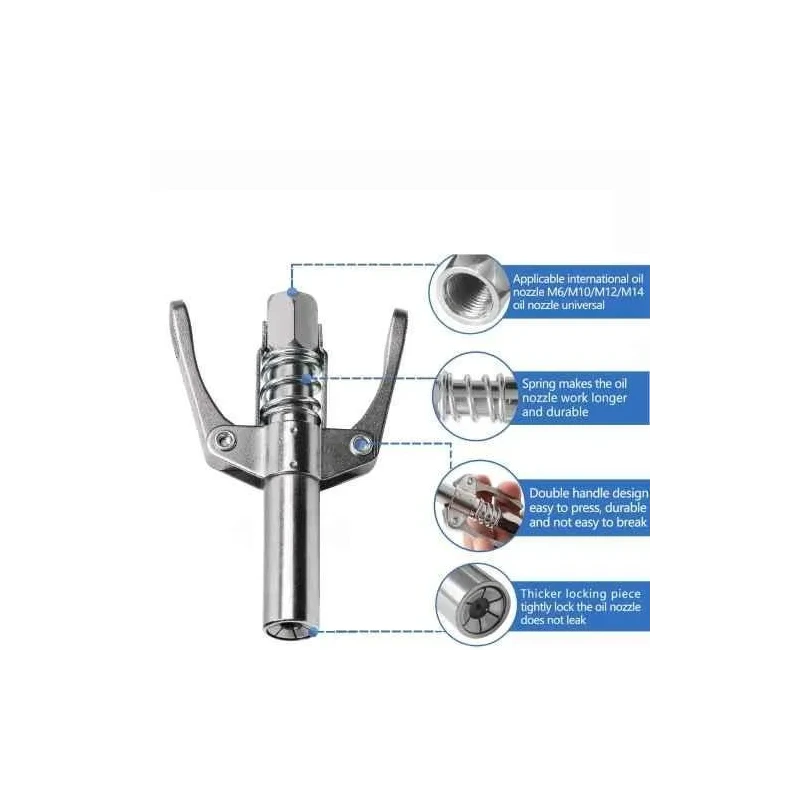 Applicable international oil nozzle M6/M10/M12/M14 oil nozzle universal

Spring makes the oil nozzle work longer and durable

Double handle design easy to press, durable and not easy to break

Thicker locking piece tightly lock the oil nozzle does not leak