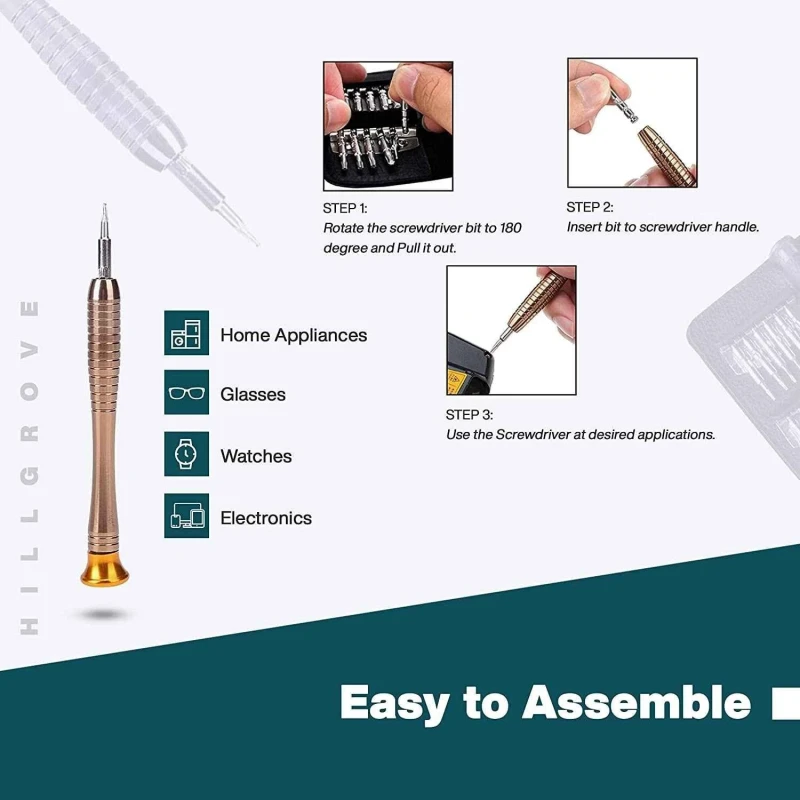 HILLGROVE

STEP 1:
Rotate the screwdriver bit to 180 degree and Pull it out.

STEP 2:
Insert bit to screwdriver handle.

STEP 3:
Use the Screwdriver at desired applications.

Home Appliances

Glasses

Watches

Electronics

Easy to Assemble