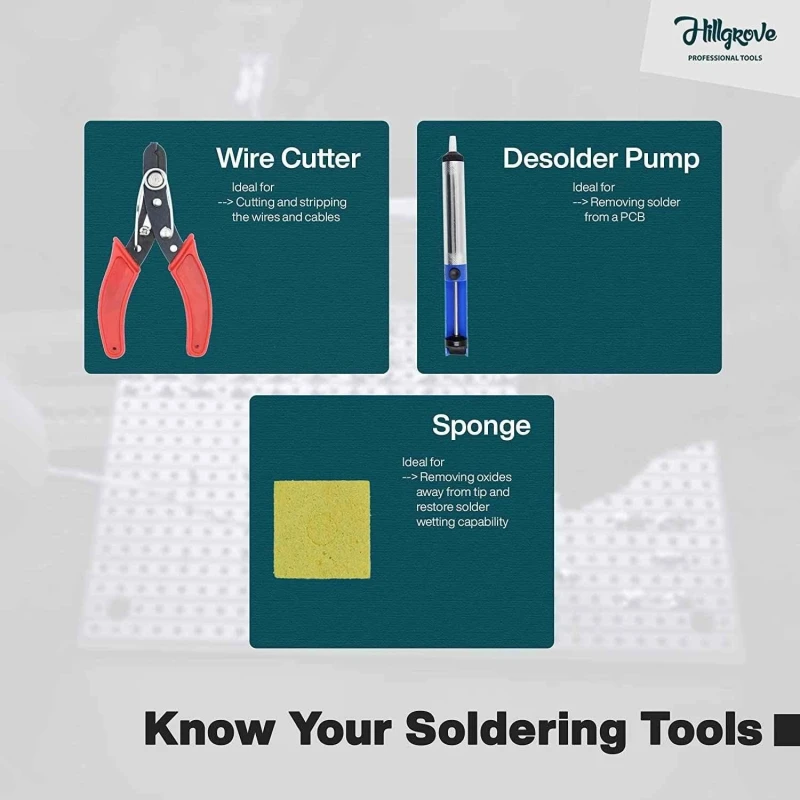 Hillgrove
PROFESSIONAL TOOLS

Wire Cutter
Ideal for
--> Cutting and stripping the wires and cables

Desolder Pump
Ideal for
--> Removing solder from a PCB

Sponge
Ideal for
--> Removing oxides away from tip and restore solder wetting capability

Know Your Soldering Tools