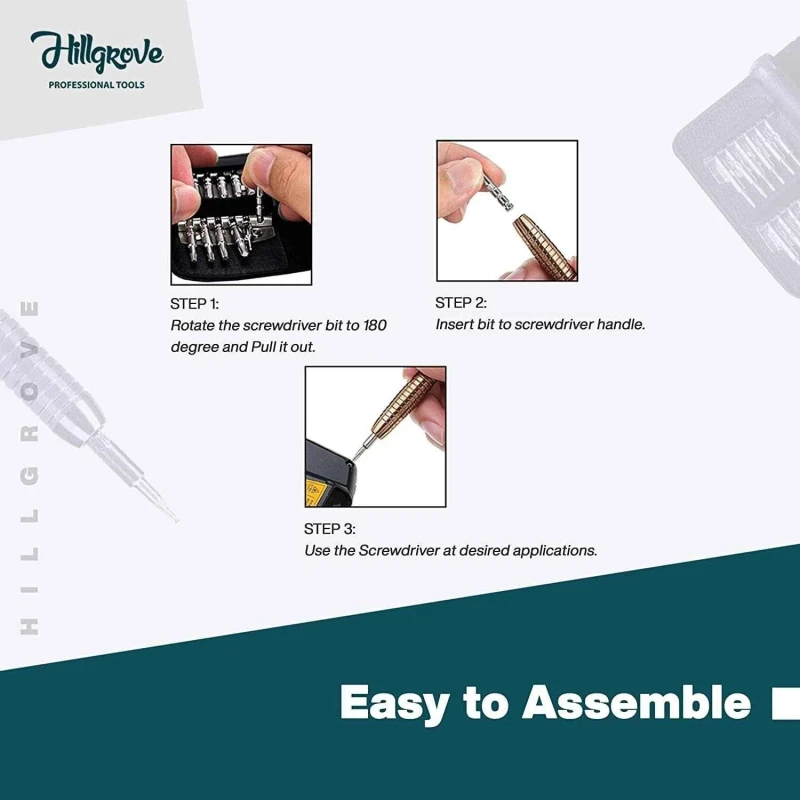 Hillgrove
PROFESSIONAL TOOLS

HILLGROVE

STEP 1:
Rotate the screwdriver bit to 180 degree and Pull it out.

STEP 2:
Insert bit to screwdriver handle.

STEP 3:
Use the Screwdriver at desired applications.

Easy to Assemble