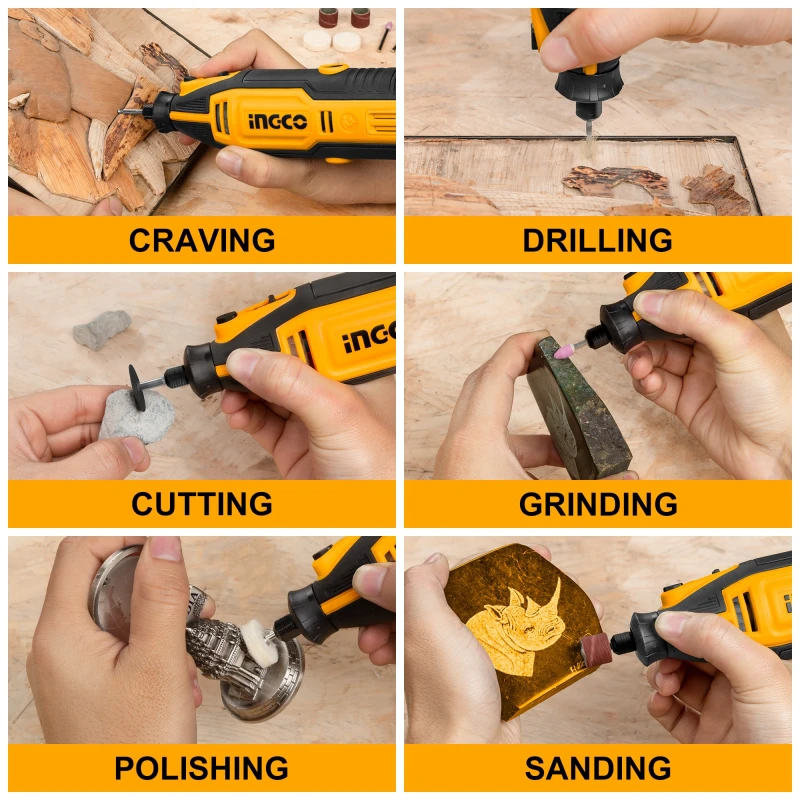 INGCO

CRAVING

DRILLING

INGCO

CUTTING

GRINDING

POLISHING

SANDING