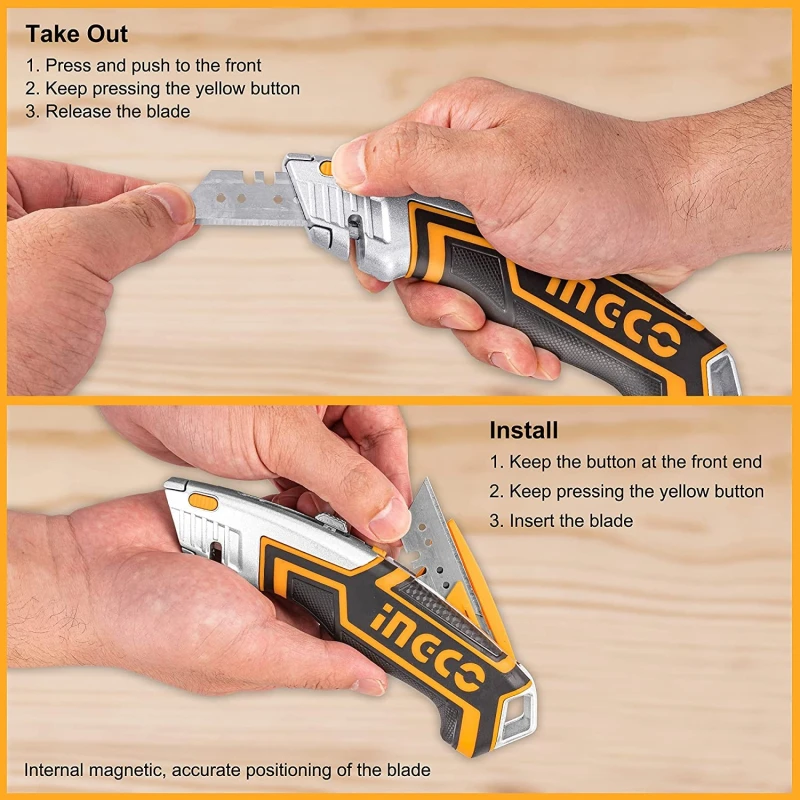 Take Out
1. Press and push to the front
2. Keep pressing the yellow button
3. Release the blade

INGCO

Install
1. Keep the button at the front end
2. Keep pressing the yellow button
3. Insert the blade

INGCO

Internal magnetic, accurate positioning of the blade