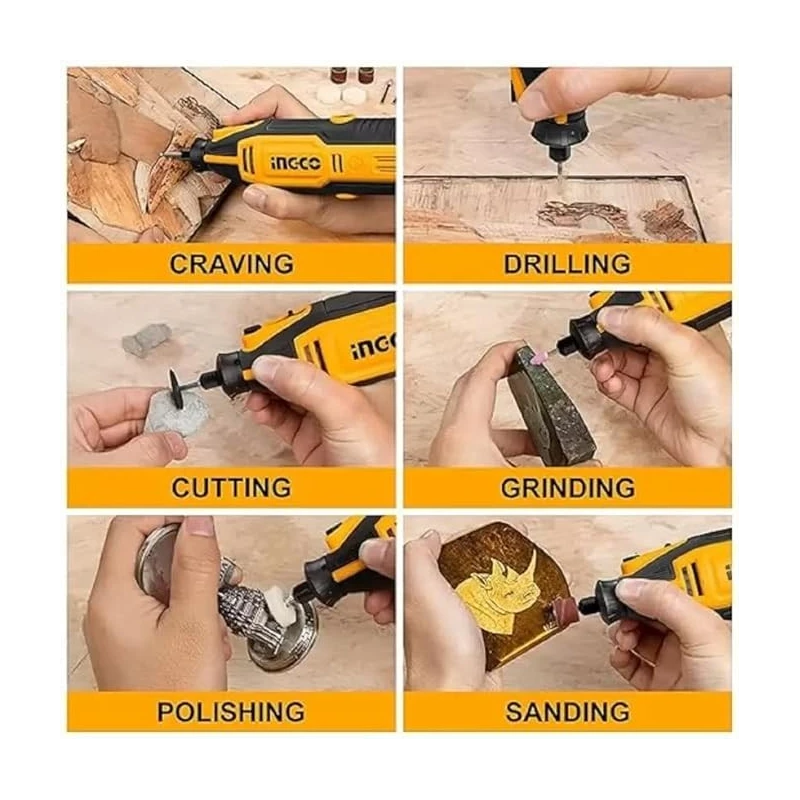 INGCO
CRAVING

DRILLING

INGC
CUTTING

GRINDING

POLISHING

SANDING