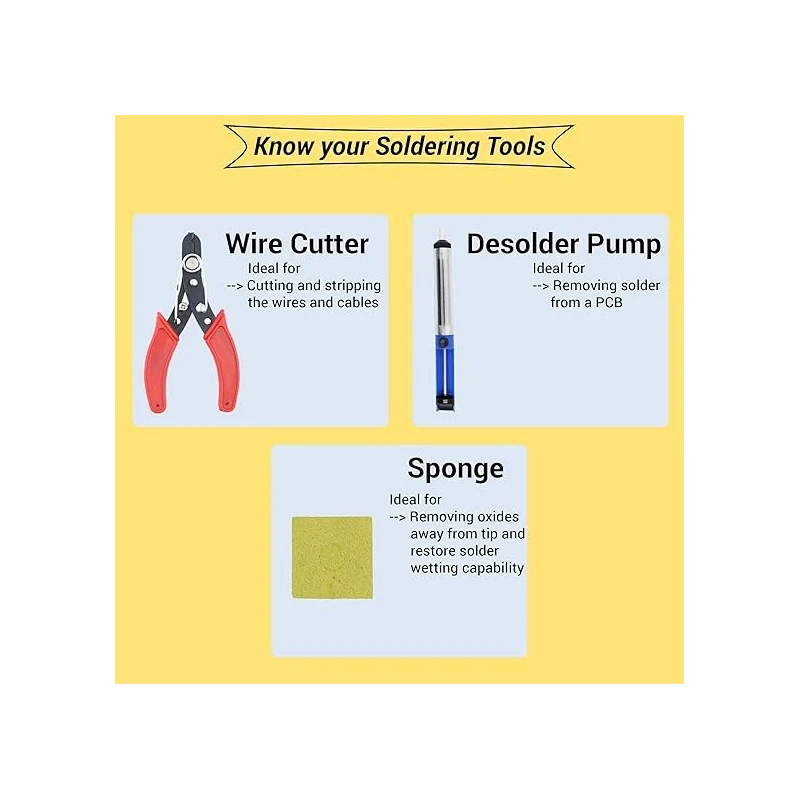 Know your Soldering Tools

Wire Cutter
Ideal for
--> Cutting and stripping the wires and cables

Desolder Pump
Ideal for
--> Removing solder from a PCB

Sponge
Ideal for
--> Removing oxides away from tip and restore solder wetting capability