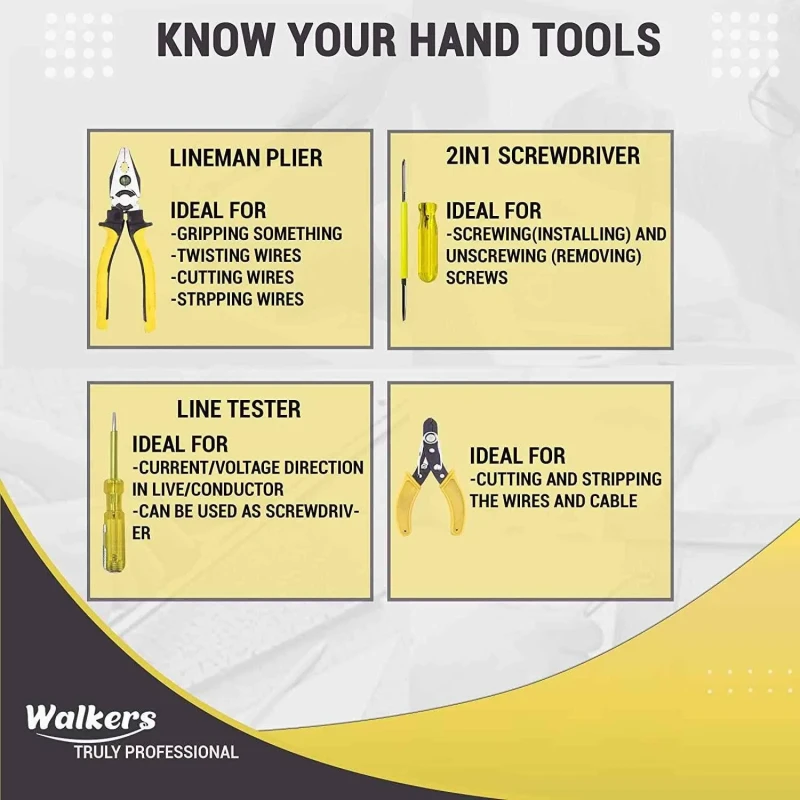 KNOW YOUR HAND TOOLS

LINEMAN PLIER

IDEAL FOR
-GRIPPING SOMETHING
-TWISTING WIRES
-CUTTING WIRES
-STRPPING WIRES

2IN1 SCREWDRIVER

IDEAL FOR
-SCREWING(INSTALLING) AND UNSCREWING (REMOVING) SCREWS

LINE TESTER

IDEAL FOR
-CURRENT/VOLTAGE DIRECTION IN LIVE/CONDUCTOR
-CAN BE USED AS SCREWDRIVER

IDEAL FOR
-CUTTING AND STRIPPING THE WIRES AND CABLE

Walkers
TRULY PROFESSIONAL