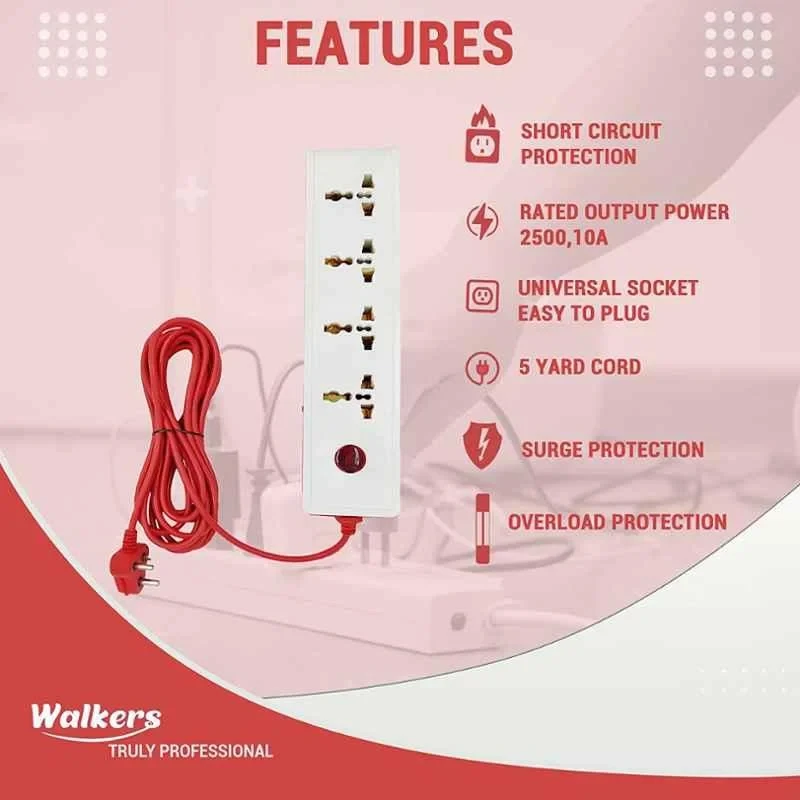 FEATURES

SHORT CIRCUIT PROTECTION

RATED OUTPUT POWER 2500,10A

UNIVERSAL SOCKET EASY TO PLUG

5 YARD CORD

SURGE PROTECTION

OVERLOAD PROTECTION

Walkers
TRULY PROFESSIONAL