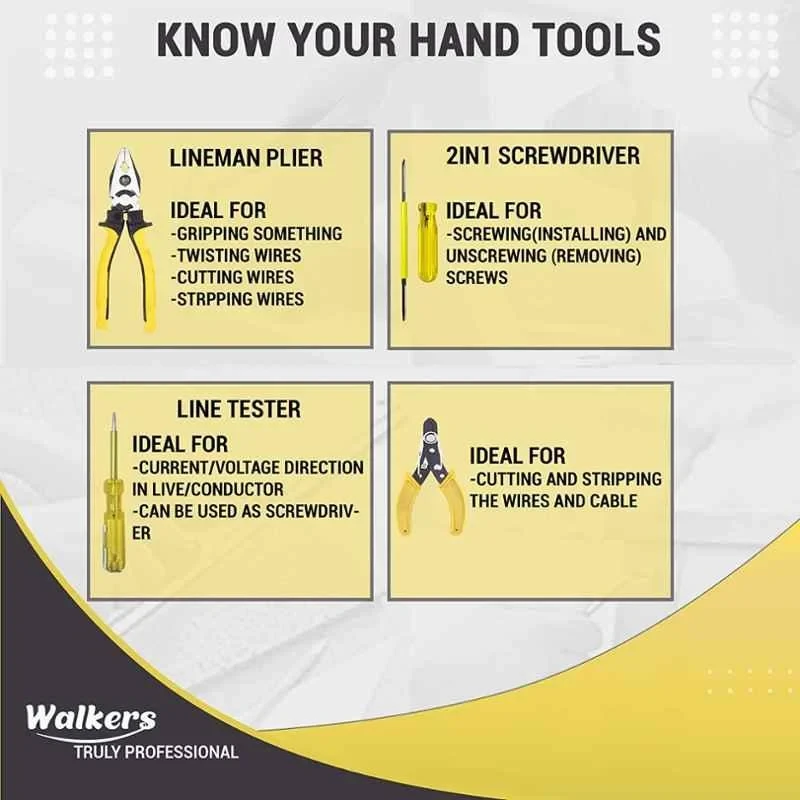 KNOW YOUR HAND TOOLS

LINEMAN PLIER

IDEAL FOR
-GRIPPING SOMETHING
-TWISTING WIRES
-CUTTING WIRES
-STRPPING WIRES

2IN1 SCREWDRIVER

IDEAL FOR
-SCREWING(INSTALLING) AND UNSCREWING (REMOVING) SCREWS

LINE TESTER

IDEAL FOR
-CURRENT/VOLTAGE DIRECTION IN LIVE/CONDUCTOR
-CAN BE USED AS SCREWDRIVER

IDEAL FOR
-CUTTING AND STRIPPING THE WIRES AND CABLE

Walkers
TRULY PROFESSIONAL