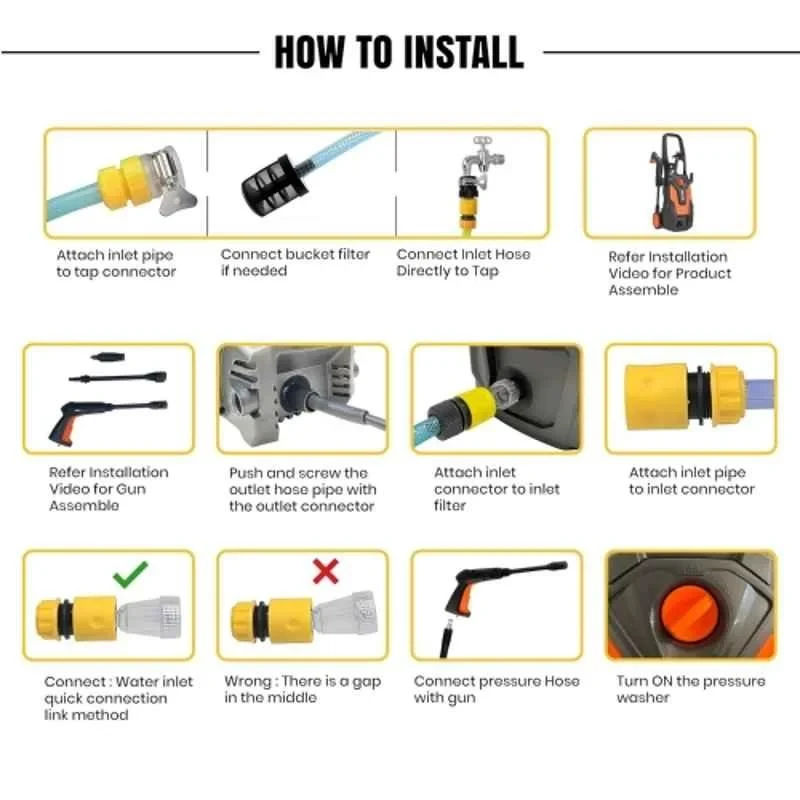 HOW TO INSTALL

Attach inlet pipe to tap connector

Connect bucket filter if needed

Connect Inlet Hose Directly to Tap

Refer Installation Video for Product Assemble

Refer Installation Video for Gun Assemble

Push and screw the outlet hose pipe with the outlet connector

Attach inlet connector to inlet filter

Attach inlet pipe to inlet connector

Connect : Water inlet quick connection link method

Wrong : There is a gap in the middle

Connect pressure Hose with gun

Turn ON the pressure washer