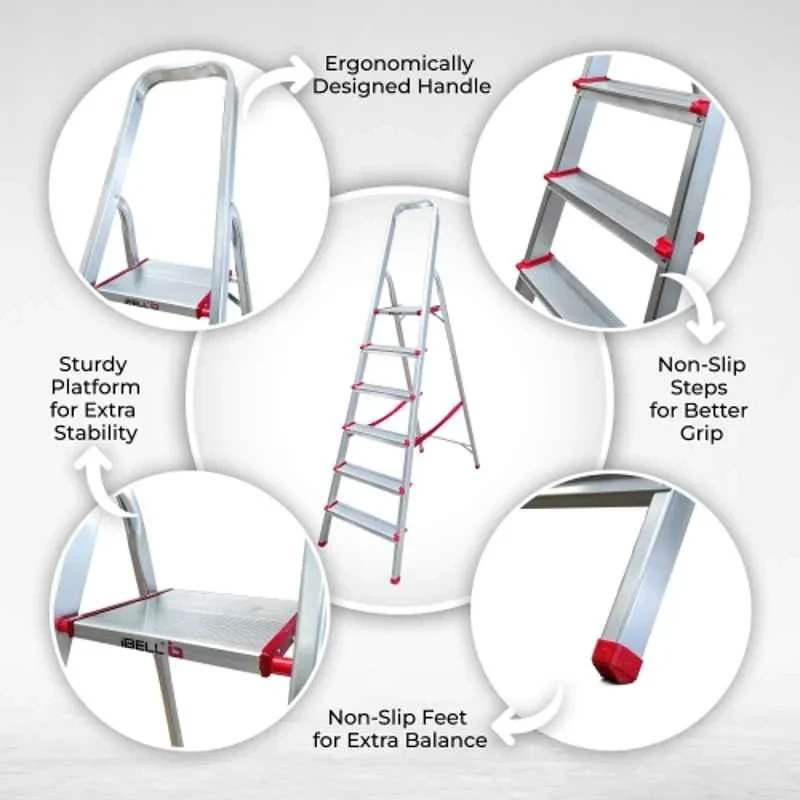 Ergonomically Designed Handle

iBELL

Sturdy Platform for Extra Stability

Non-Slip Steps for Better Grip

iBELL

Non-Slip Feet for Extra Balance