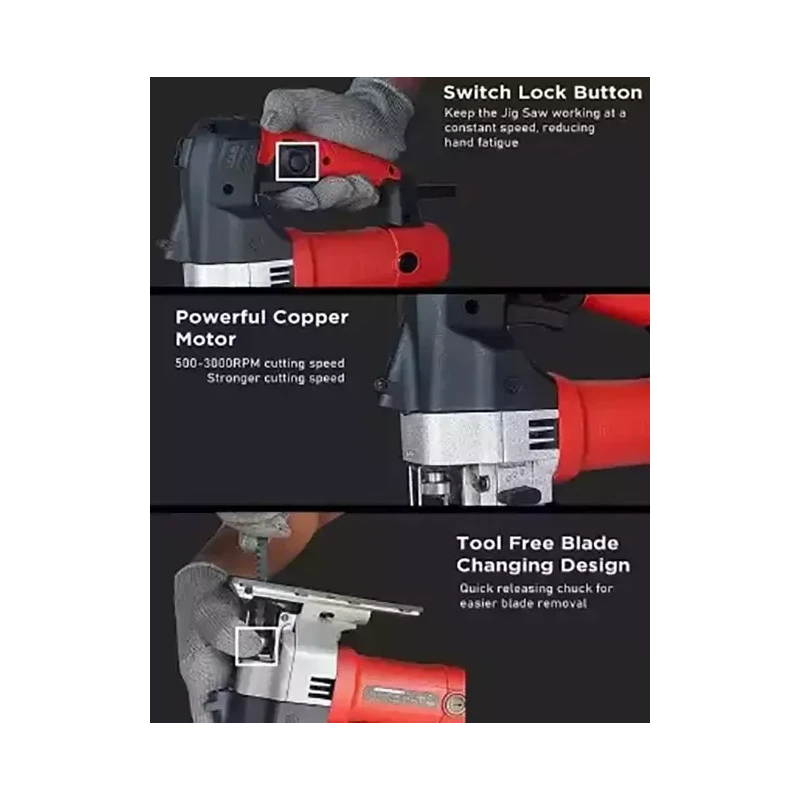 Switch Lock Button
Keep the Jig Saw working at a constant speed, reducing hand fatigue

Powerful Copper Motor
500-3000RPM cutting speed
Stronger cutting speed

Tool Free Blade Changing Design
Quick releasing chuck for easier blade removal