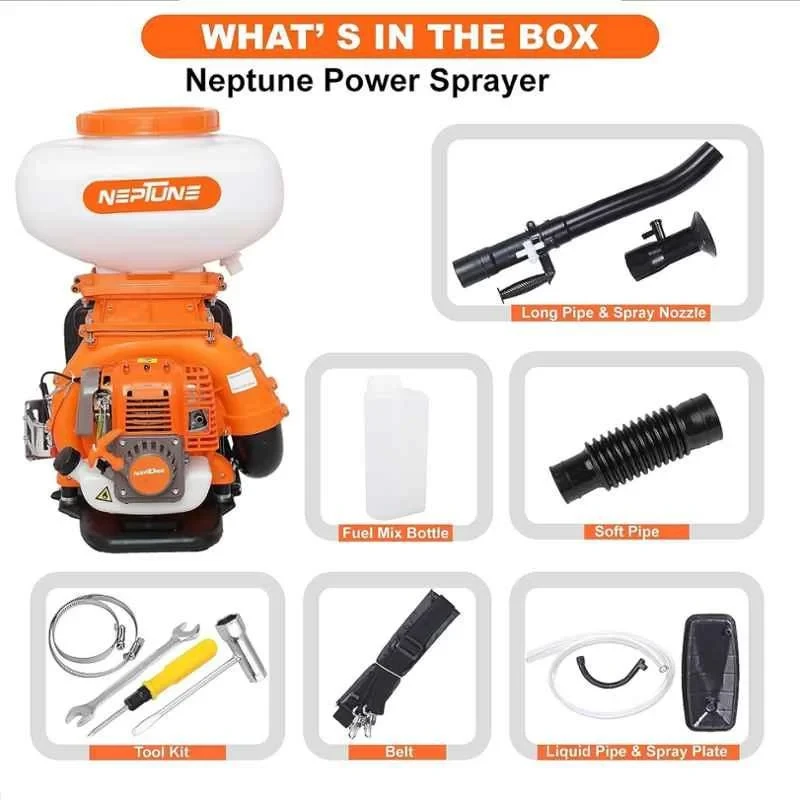 WHAT' S IN THE BOX

Neptune Power Sprayer

NEPTUNE

Long Pipe & Spray Nozzle

Fuel Mix Bottle

Soft Pipe

Tool Kit

Belt

Liquid Pipe & Spray Plate