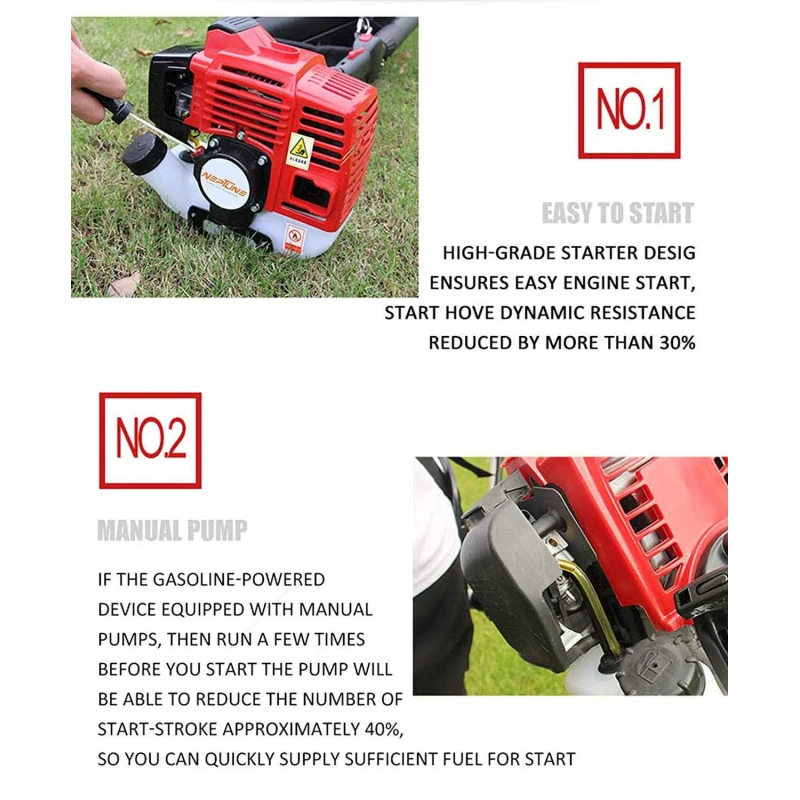 NEPTUNE

NO.1

EASY TO START

HIGH-GRADE STARTER DESIG ENSURES EASY ENGINE START, START HOVE DYNAMIC RESISTANCE REDUCED BY MORE THAN 30%

NO.2

MANUAL PUMP

IF THE GASOLINE-POWERED DEVICE EQUIPPED WITH MANUAL PUMPS, THEN RUN A FEW TIMES BEFORE YOU START THE PUMP WILL BE ABLE TO REDUCE THE NUMBER OF START-STROKE APPROXIMATELY 40%, SO YOU CAN QUICKLY SUPPLY SUFFICIENT FUEL FOR START