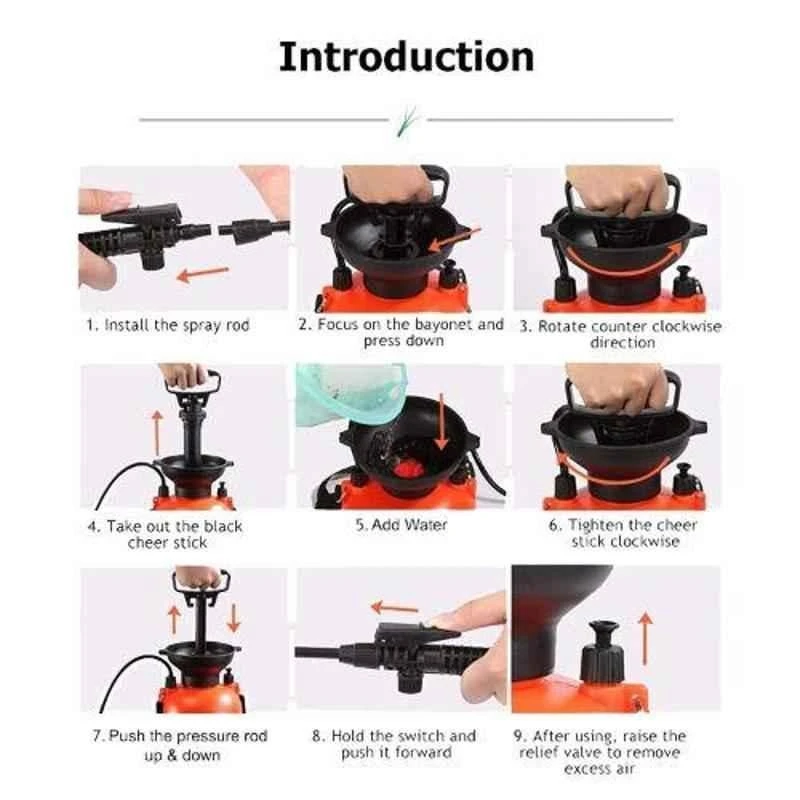 Introduction

1. Install the spray rod

2. Focus on the bayonet and press down

3. Rotate counter clockwise direction

4. Take out the black cheer stick

5. Add Water

6. Tighten the cheer stick clockwise

7. Push the pressure rod up & down

8. Hold the switch and push it forward

9. After using, raise the relief valve to remove excess air