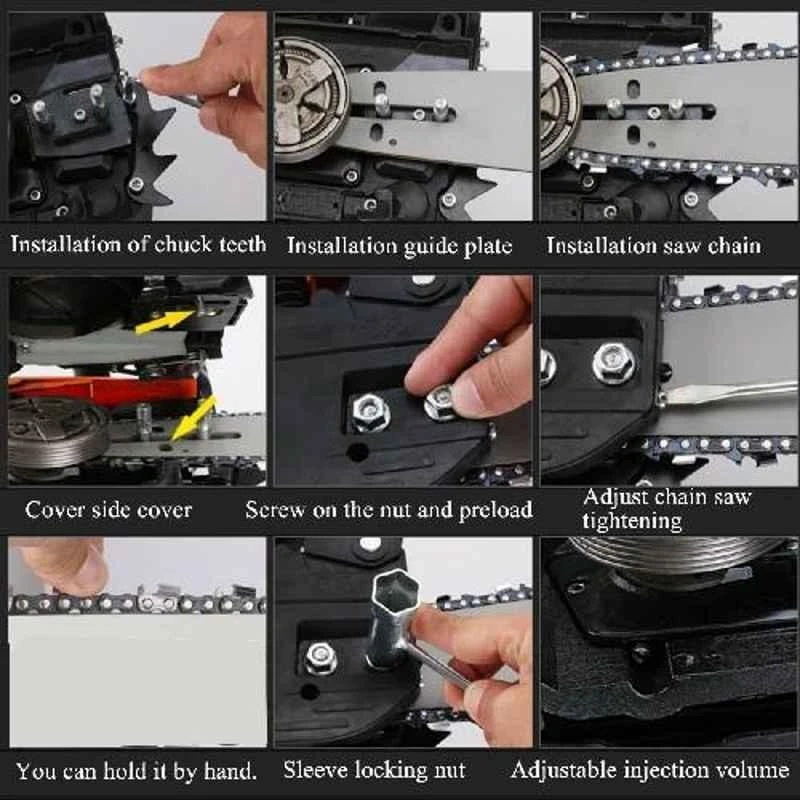 Installation of chuck teeth

Installation guide plate

Installation saw chain

Cover side cover

Screw on the nut and preload

Adjust chain saw tightening

You can hold it by hand.

Sleeve locking nut

Adjustable injection volume