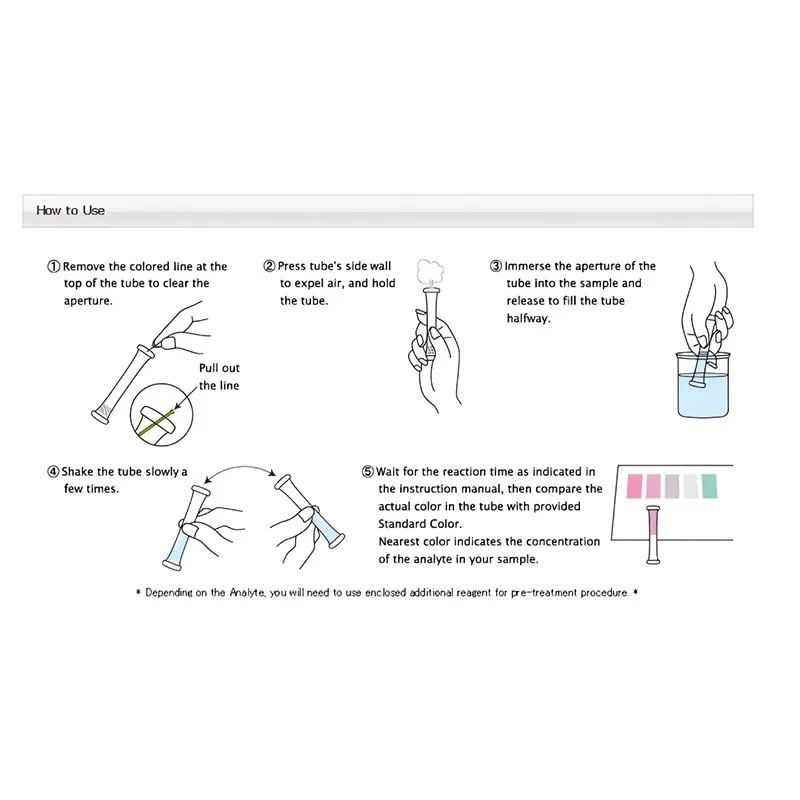 How to Use

① Remove the colored line at the top of the tube to clear the aperture.

Pull out the line

② Press tube's side wall to expel air, and hold the tube.

③ Immerse the aperture of the tube into the sample and release to fill the tube halfway.

④ Shake the tube slowly a few times.

⑤ Wait for the reaction time as indicated in the instruction manual, then compare the actual color in the tube with provided Standard Color.
Nearest color indicates the concentration of the analyte in your sample.

* Depending on the Analyte, you will need to use enclosed additional reagent for pre-treatment procedure. *