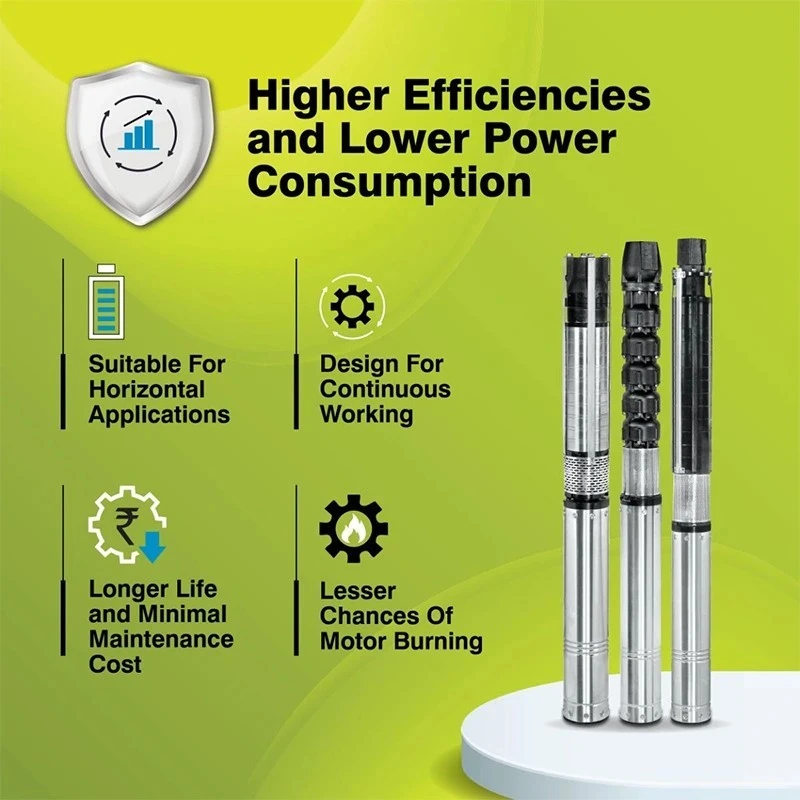 Higher Efficiencies and Lower Power Consumption

Suitable For Horizontal Applications

Design For Continuous Working

Longer Life and Minimal Maintenance Cost

Lesser Chances Of Motor Burning