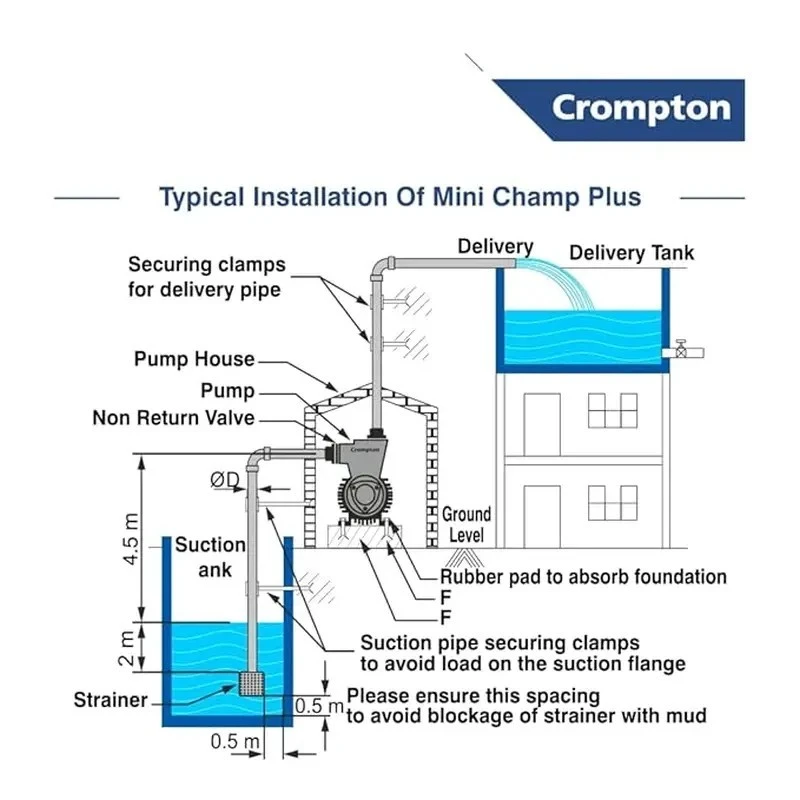 Crompton

Typical Installation Of Mini Champ Plus

Securing clamps for delivery pipe

Delivery

Delivery Tank

Pump House

Pump

Non Return Valve

Crompton

ØD

4.5 m

Suction ank

Ground Level

Rubber pad to absorb foundation

F

F

2 m

Suction pipe securing clamps to avoid load on the suction flange

Strainer

0.5 m

Please ensure this spacing to avoid blockage of strainer with mud

0.5 m